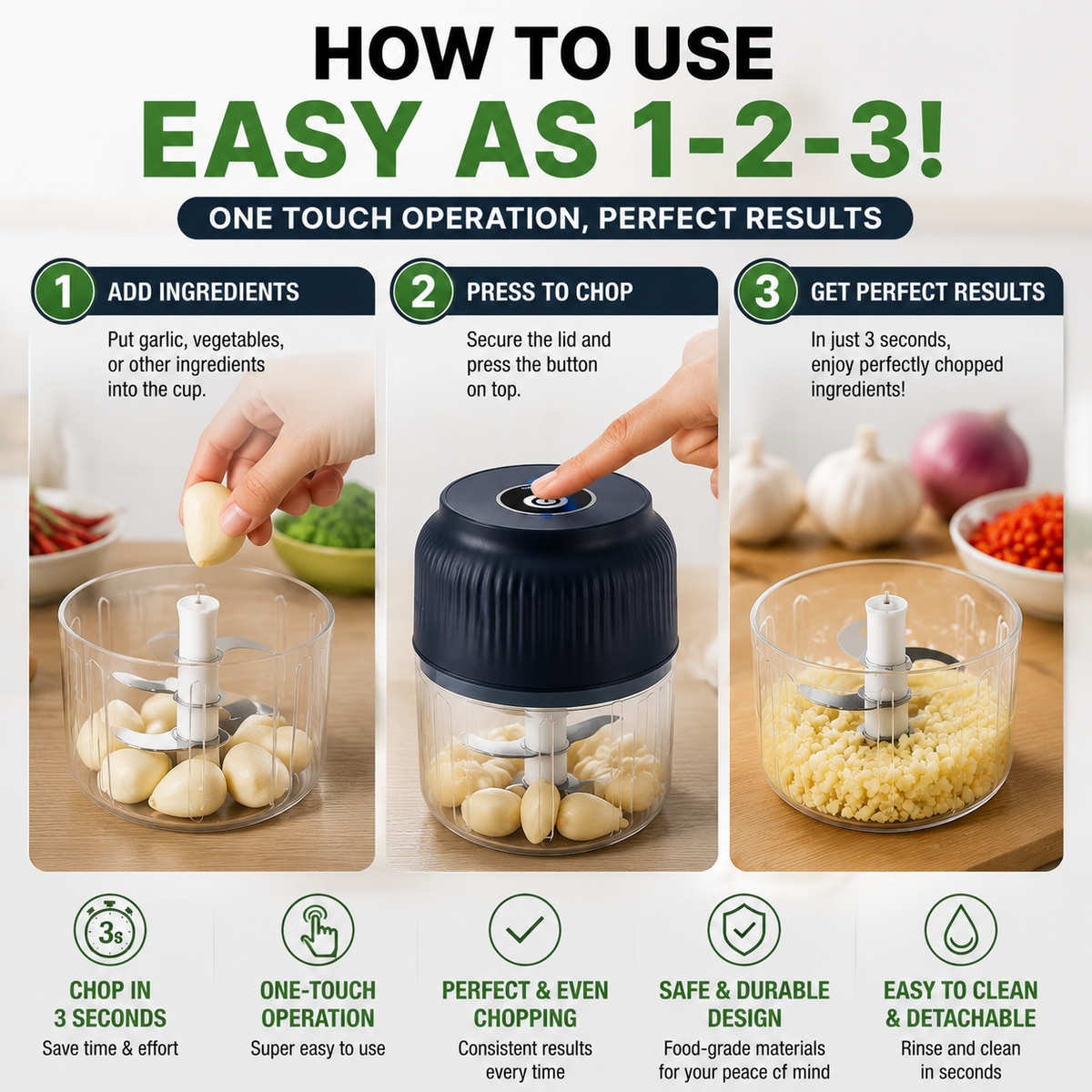 HOW TO USE
EASY AS 1-2-3!

ONE TOUCH OPERATION, PERFECT RESULTS

1 ADD INGREDIENTS
Put garlic, vegetables, or other ingredients into the cup.

2 PRESS TO CHOP
Secure the lid and press the button on top.

3 GET PERFECT RESULTS
In just 3 seconds, enjoy perfectly chopped ingredients!

3s
CHOP IN 3 SECONDS
Save time & effort

ONE-TOUCH OPERATION
Super easy to use

PERFECT & EVEN CHOPPING
Consistent results every time

SAFE & DURABLE DESIGN
Food-grade materials for your peace of mind

EASY TO CLEAN & DETACHABLE
Rinse and clean in seconds